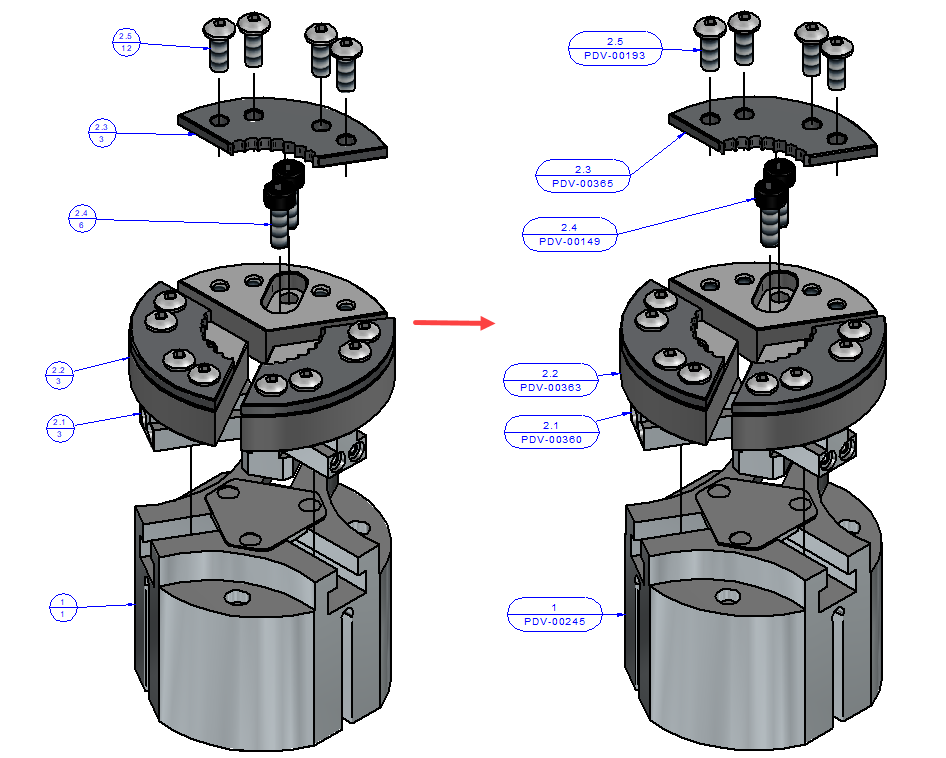 2.5
12

2.3
3

2.4
6

2.2
3

2.1
3

1
1

2.5
PDV-00193

2.3
PDV-00365

2.4
PDV-00149

2.2
PDV-00363

2.1
PDV-00360

1
PDV-00245