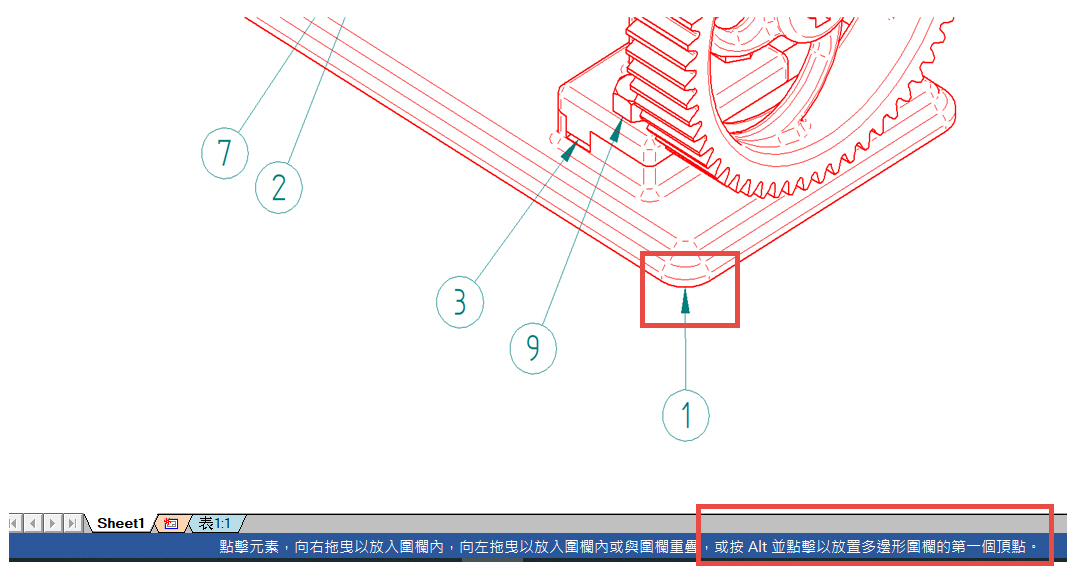 7
2
3
9
1

Sheet1 表1:1

點擊元素，向右拖曳以放入圍欄內，向左拖曳以放入圍欄內或與圍欄重疊，或按 Alt 並點擊以放置多邊形圍欄的第一個頂點。